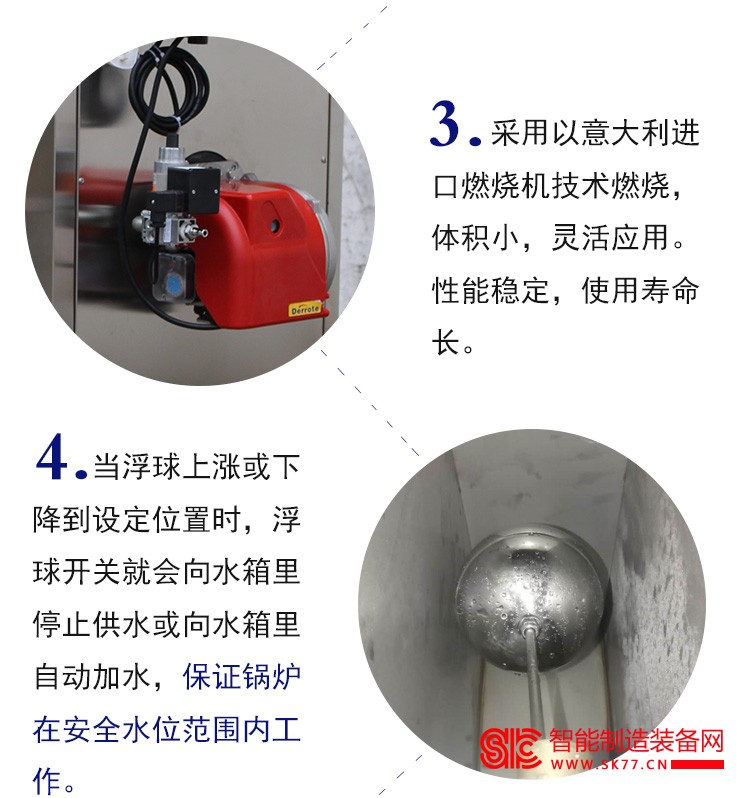 Derrote

3. 采用以意大利进口燃烧机技术燃烧，体积小，灵活应用。性能稳定，使用寿命长。

4. 当浮球上涨或下降到设定位置时，浮球开关就会向水箱里停止供水或向水箱里自动加水，保证锅炉在安全水位范围内工作。

智能制造装备网
WWW.SK77.CN